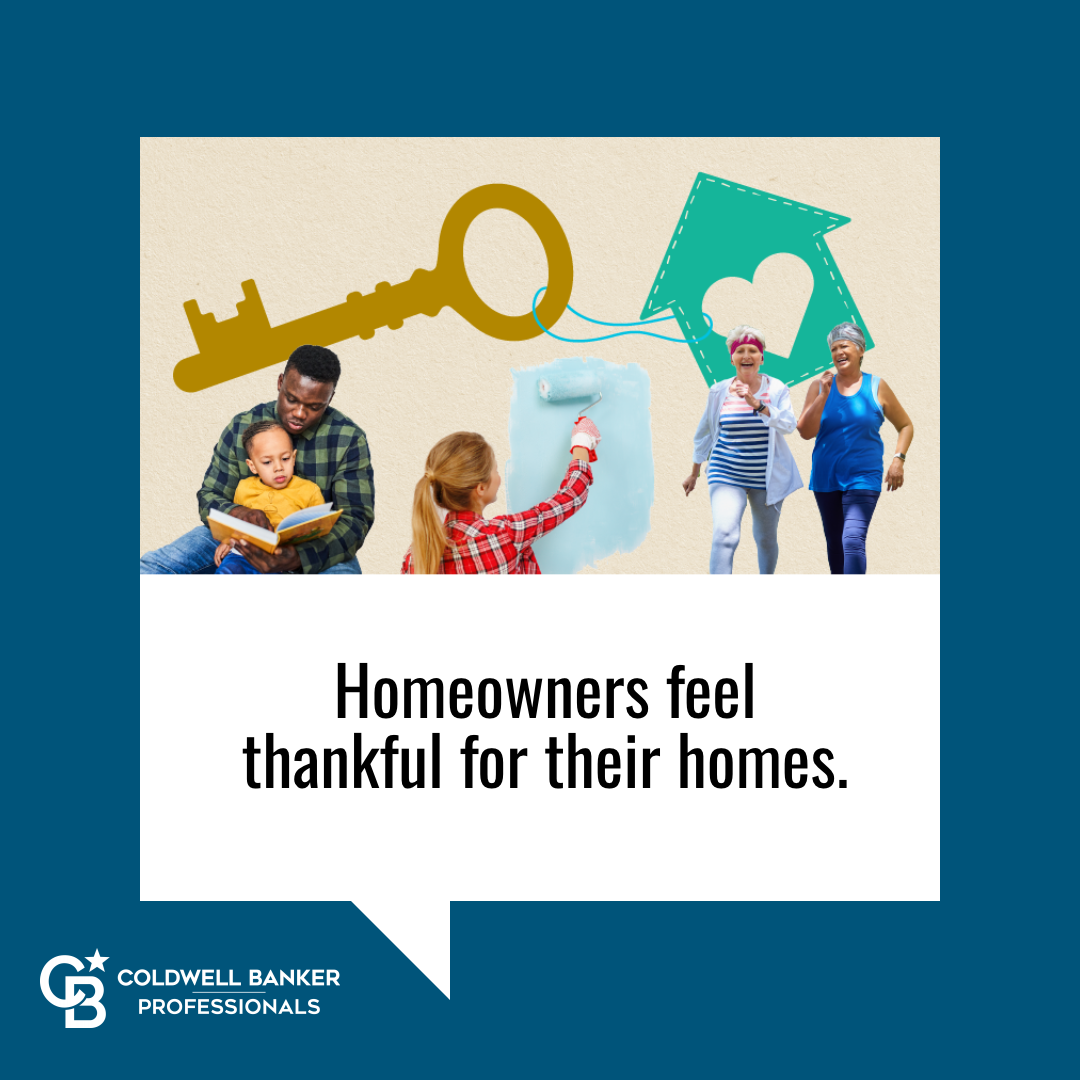 Homeowners feel thankful for their homes.

CB COLDWELL BANKER PROFESSIONALS