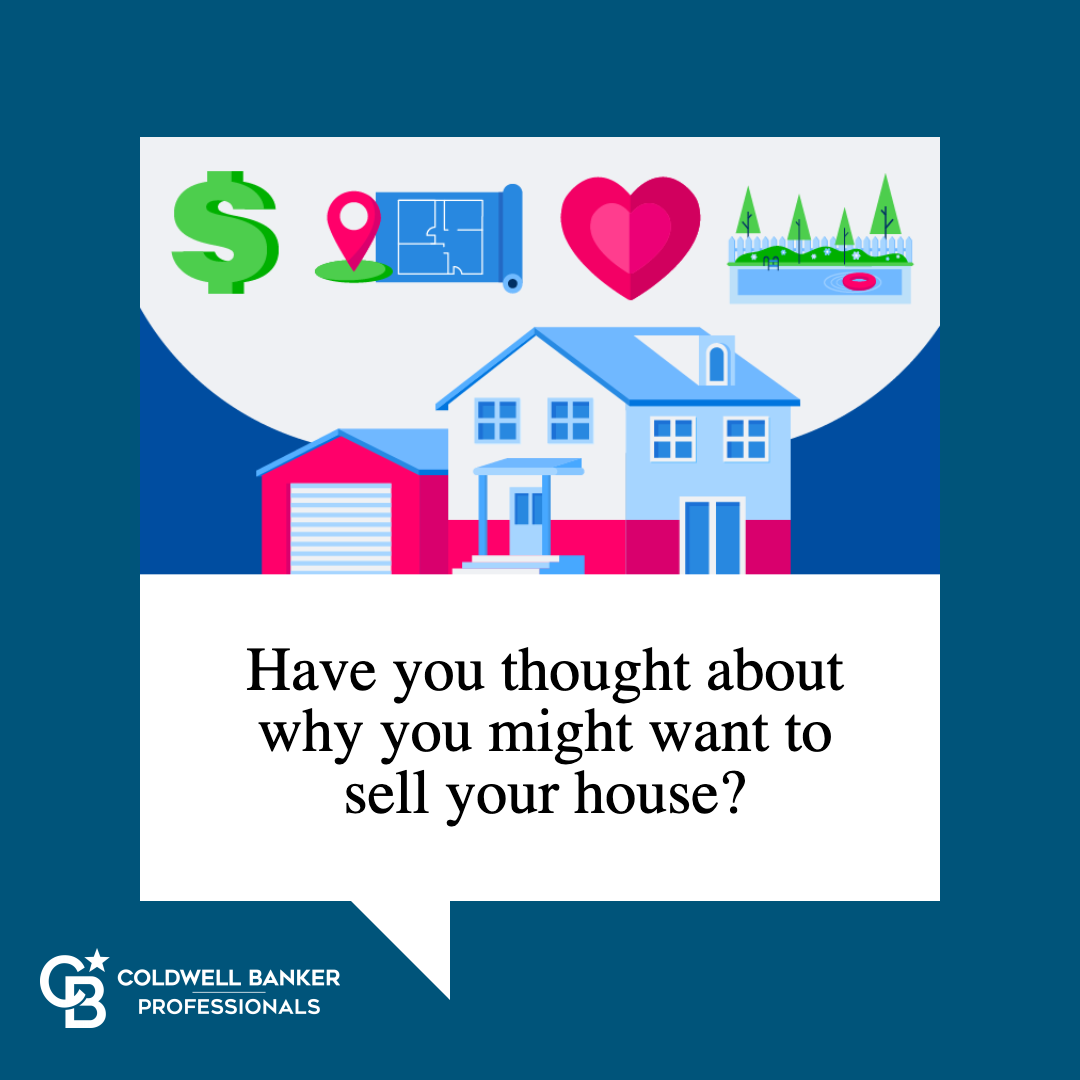 $

Have you thought about why you might want to sell your house?

CB

COLDWELL BANKER
PROFESSIONALS