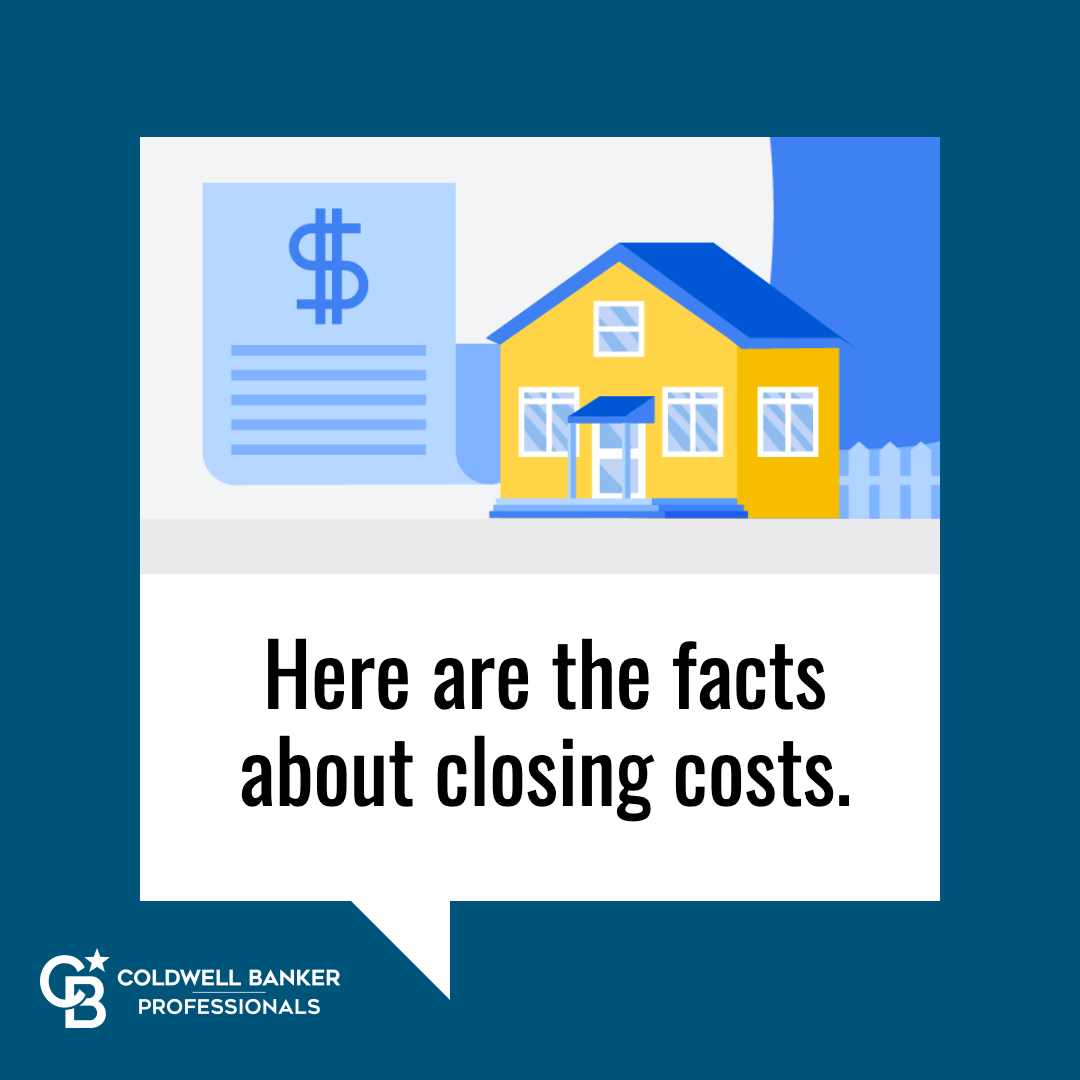 $

Here are the facts about closing costs.

CB COLDWELL BANKER PROFESSIONALS